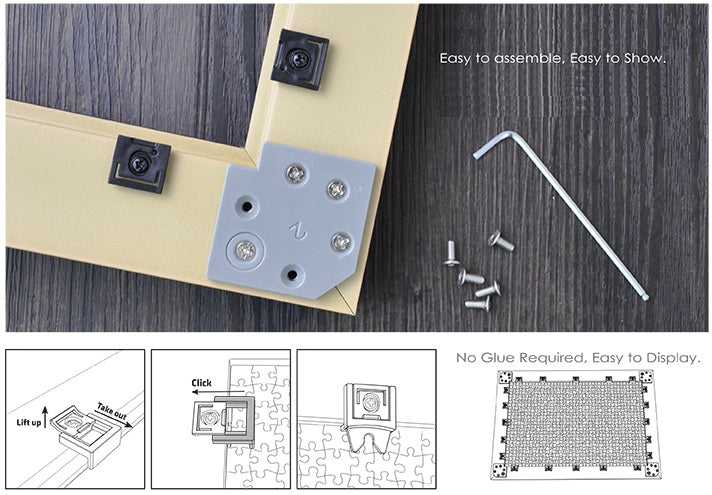 Easy to assemble, Easy to Show.

2

Lift up

Take out

Click

No Glue Required, Easy to Display.